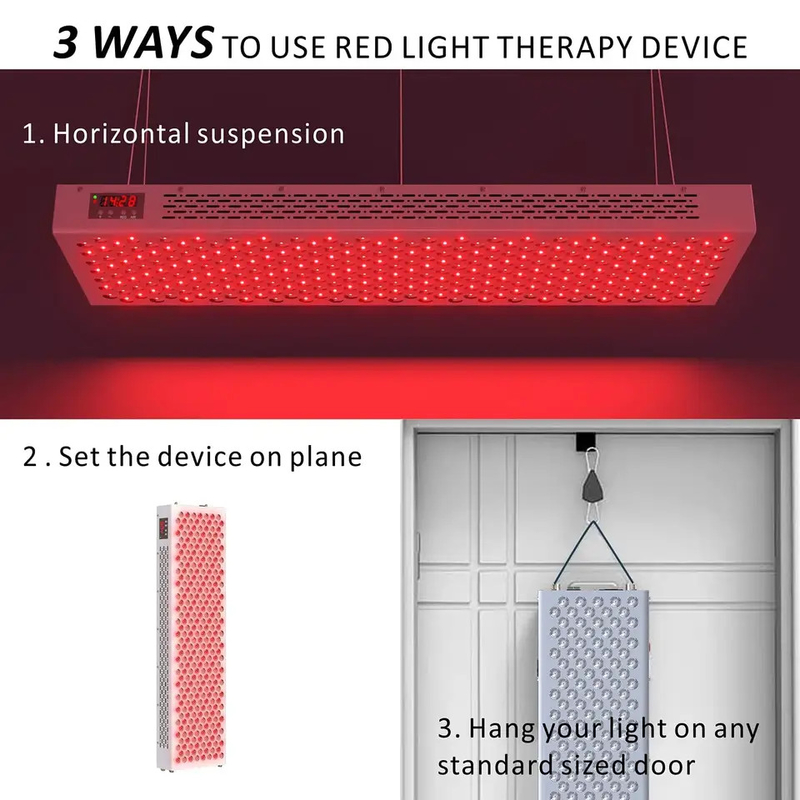 3 WAYS TO USE RED LIGHT THERAPY DEVICE

1. Horizontal suspension

14:28

2 . Set the device on plane

3. Hang your light on any standard sized door